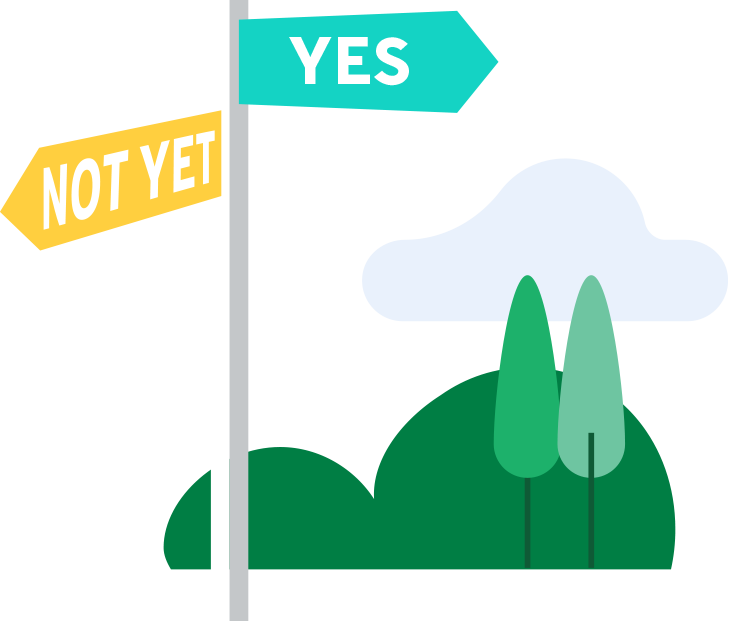 YES

NOT YET