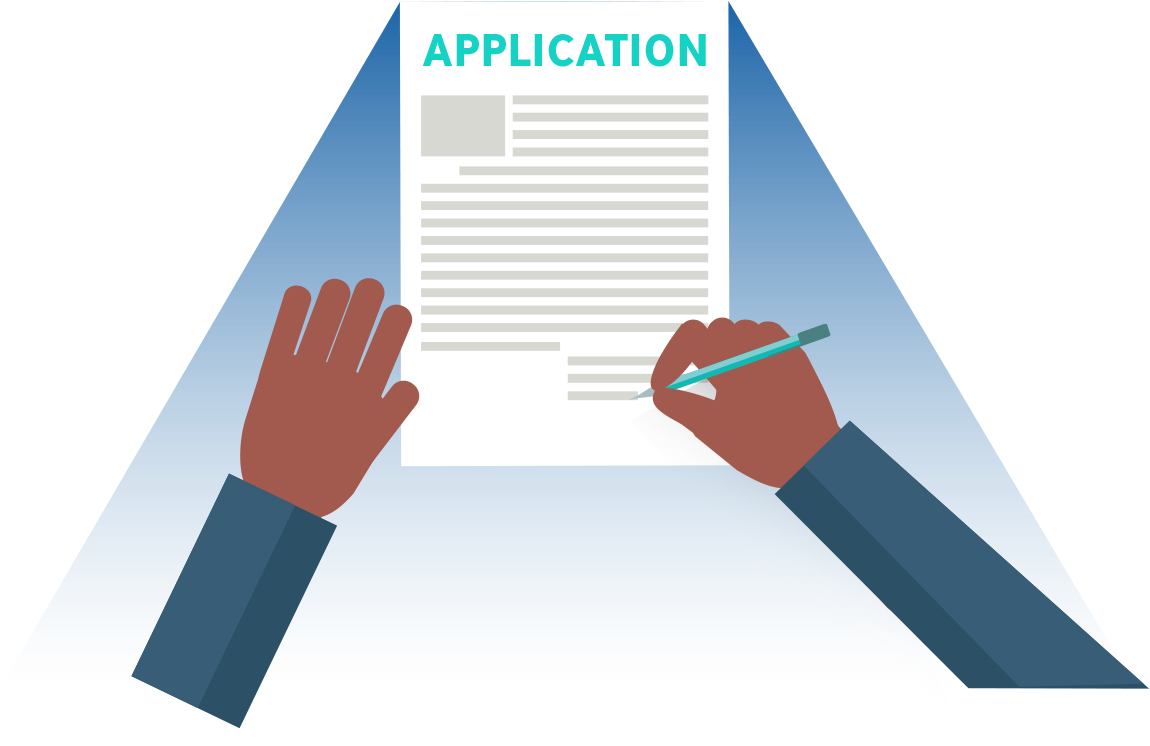 APPLICATION